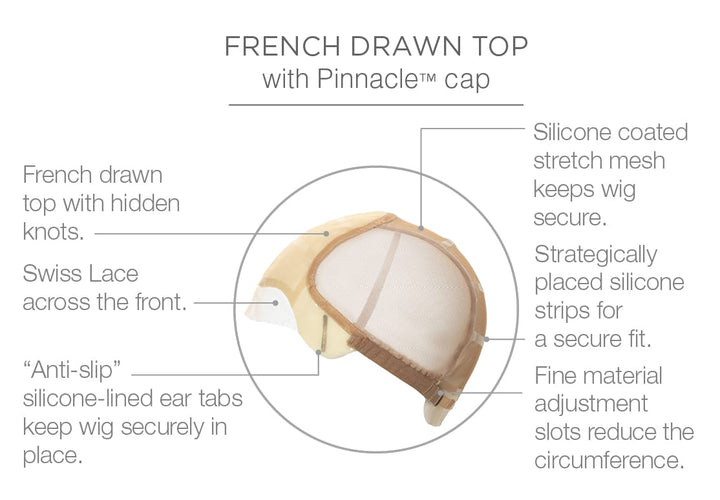 FRENCH DRAWN TOP
with Pinnacle™ cap

French drawn top with hidden knots.

Swiss Lace across the front.

"Anti-slip" silicone-lined ear tabs keep wig securely in place.

Silicone coated stretch mesh keeps wig secure.

Strategically placed silicone strips for a secure fit.

Fine material adjustment slots reduce the circumference.